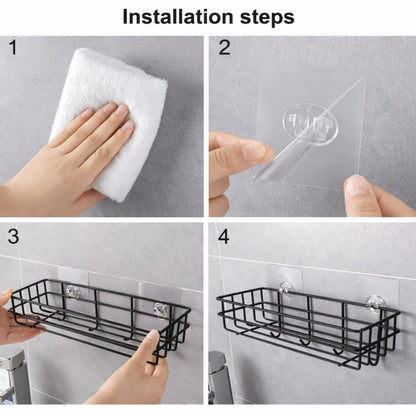 Installation steps

1

2

3

4