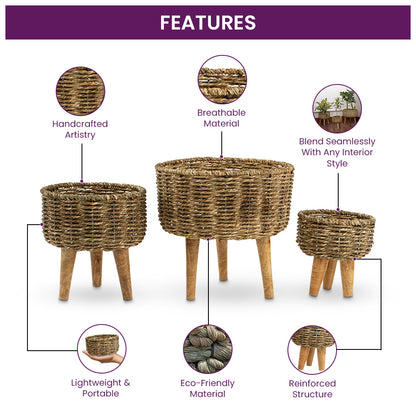 FEATURES

Handcrafted Artistry

Breathable Material

Blend Seamlessly With Any Interior Style

Lightweight & Portable

Eco-Friendly Material

Reinforced Structure