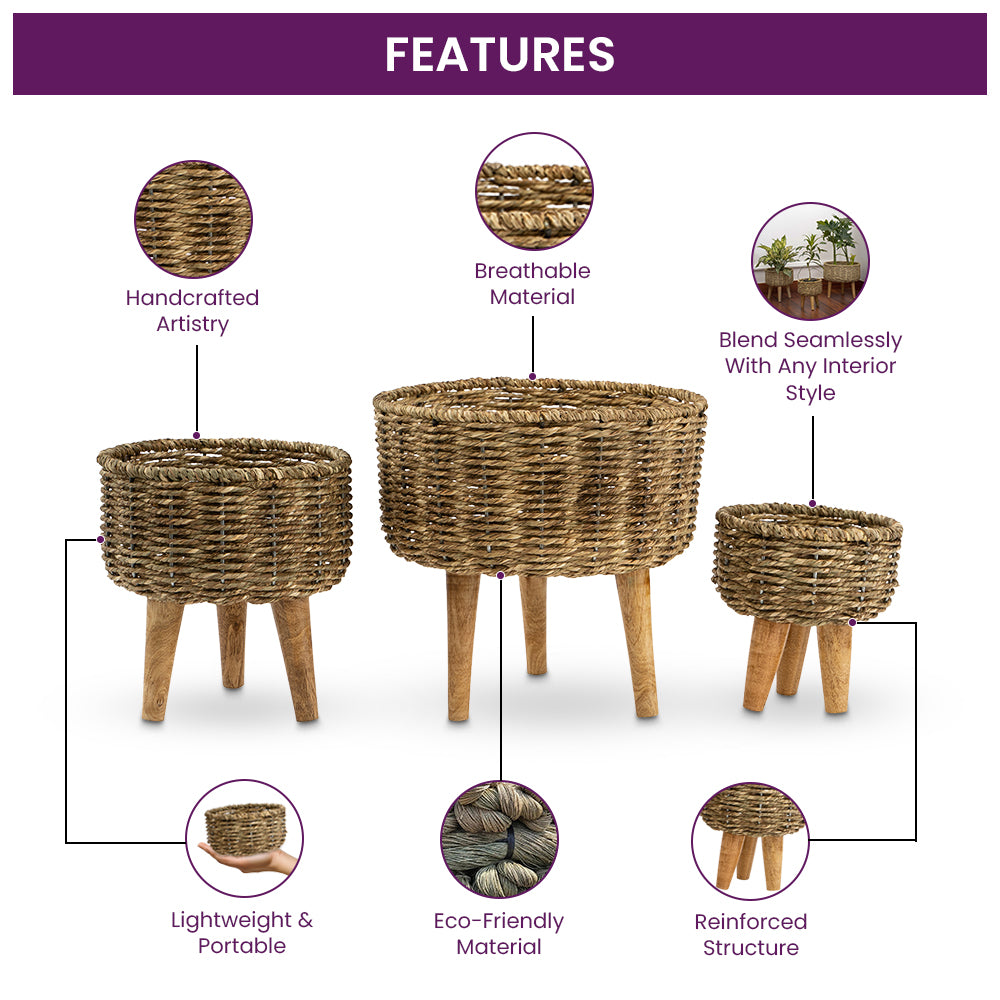 FEATURES

Handcrafted Artistry

Breathable Material

Blend Seamlessly With Any Interior Style

Lightweight & Portable

Eco-Friendly Material

Reinforced Structure