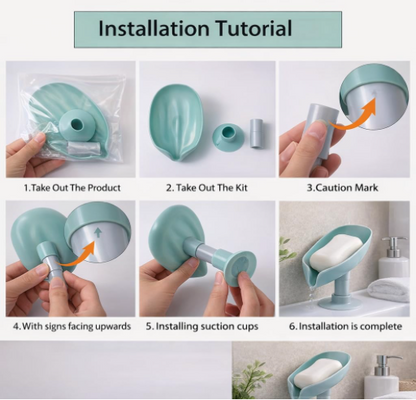 Installation Tutorial

1.Take Out The Product

2. Take Out The Kit

3.Caution Mark

4.With signs facing upwards

5. Installing suction cups

6. Installation is complete