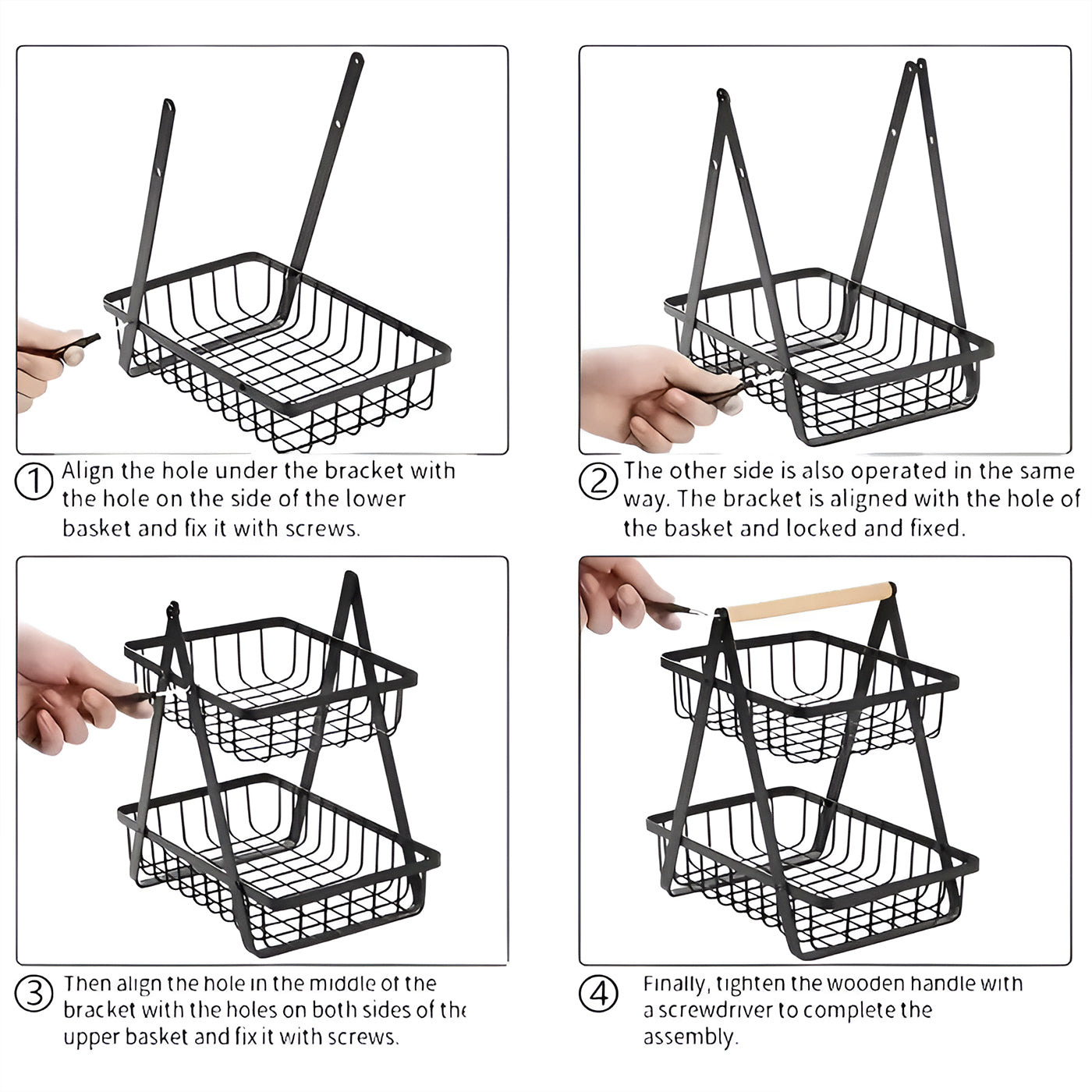 ① Align the hole under the bracket with the hole on the side of the lower basket and fix it with screws.

② The other side is also operated in the same way. The bracket is aligned with the hole of the basket and locked and fixed.

③ Then align the hole in the middle of the bracket with the holes on both sides of the upper basket and fix it with screws.

④ Finally, tighten the wooden handle with a screwdriver to complete the assembly.